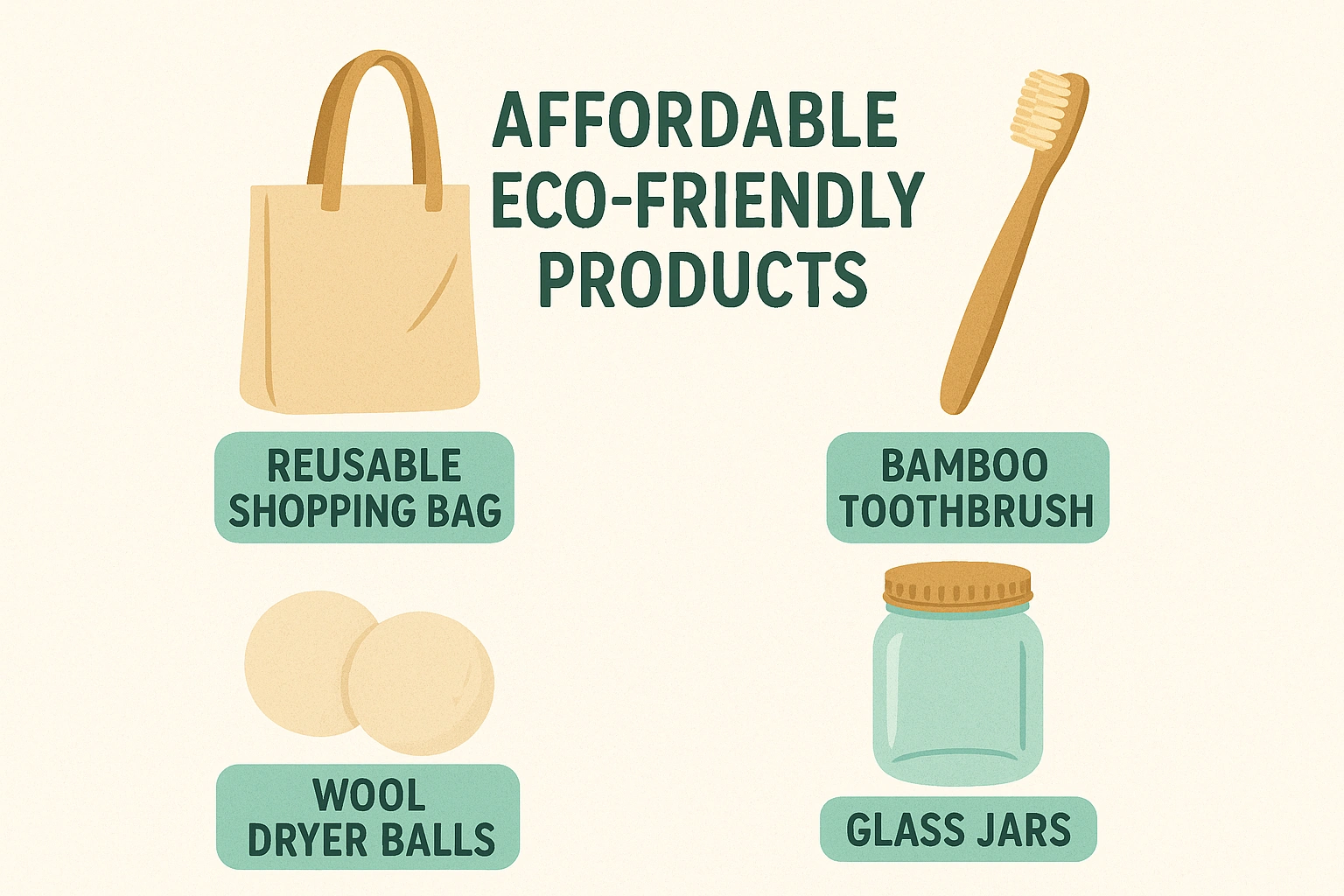 AFFORDABLE ECO-FRIENDLY PRODUCTS

REUSABLE SHOPPING BAG

BAMBOO TOOTHBRUSH

WOOL DRYER BALLS

GLASS JARS